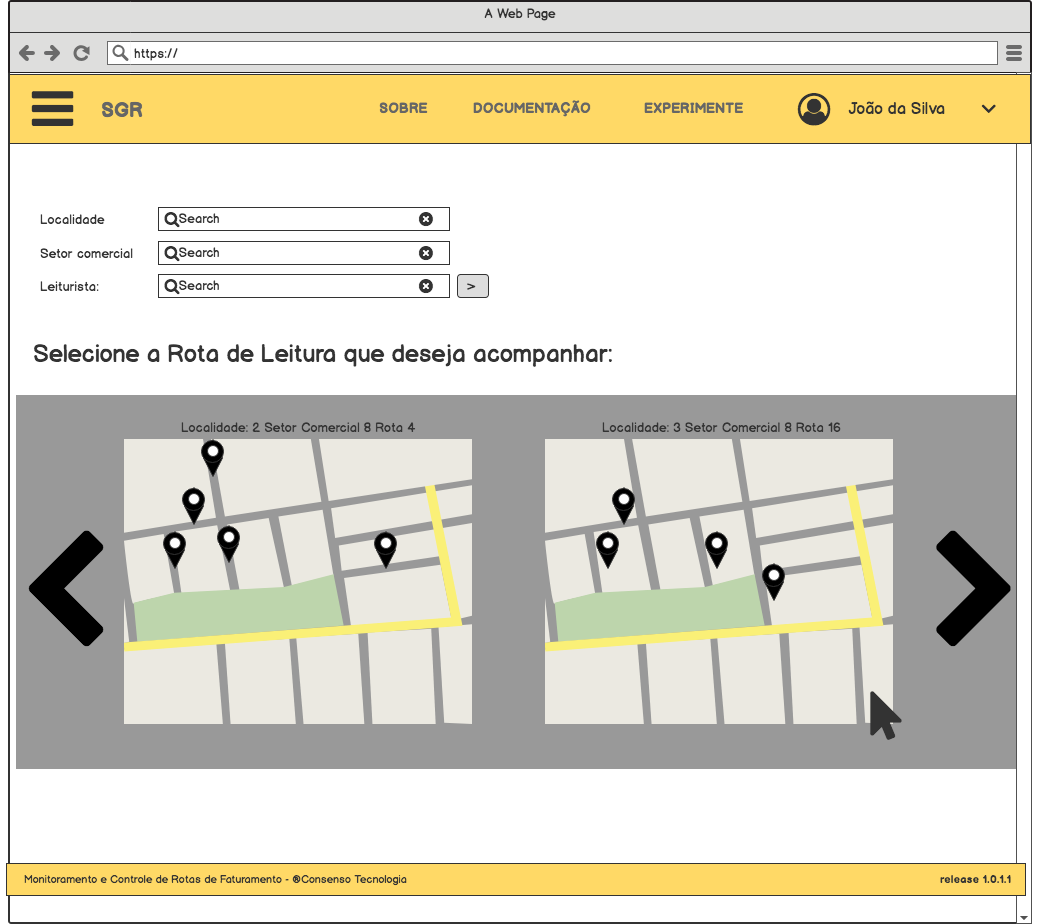 A Web Page

https://

SGR

SOBRE

DOCUMENTAÇÃO

EXPERIMENTE

João da Silva

Localidade
Search

Setor comercial
Search

Leiturista:
Search
>

Selecione a Rota de Leitura que deseja acompanhar:

Localidade: 2 Setor Comercial 8 Rota 4

Localidade: 3 Setor Comercial 8 Rota 16

Monitoramento e Controle de Rotas de Faturamento - ®Consenso Tecnologia

release 1.0.1.1