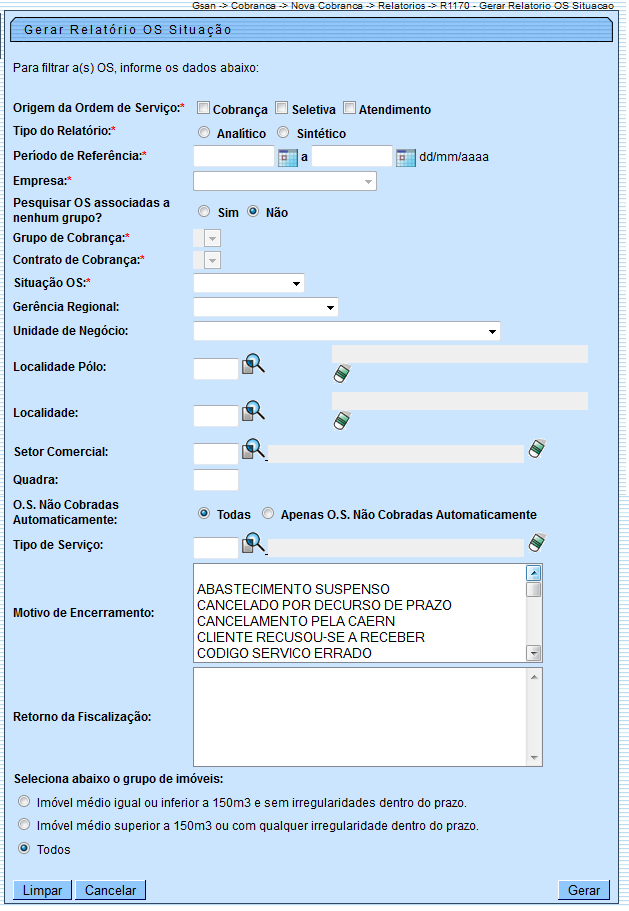 Gsan -> Cobranca -> Nova Cobranca -> Relatorios -> R1170 - Gerar Relatorio OS Situacao

Gerar Relatório OS Situação

Para filtrar a(s) OS, informe os dados abaixo:

Origem da Ordem de Serviço:* Cobrança Seletiva Atendimento

Tipo do Relatório:* Analítico Sintético

Período de Referência:* a dd/mm/aaaa

Empresa:*

Pesquisar OS associadas a nenhum grupo? Sim Não

Grupo de Cobrança:*

Contrato de Cobrança:*

Situação OS:*

Gerência Regional:

Unidade de Negócio:

Localidade Pólo:

Localidade:

Setor Comercial:

Quadra:

O.S. Não Cobradas Automaticamente: Todas Apenas O.S. Não Cobradas Automaticamente

Tipo de Serviço:

Motivo de Encerramento: ABASTECIMENTO SUSPENSO
CANCELADO POR DECURSO DE PRAZO
CANCELAMENTO PELA CAERN
CLIENTE RECUSOU-SE A RECEBER
CODIGO SERVICO ERRADO

Retorno da Fiscalização:

Seleciona abaixo o grupo de imóveis:

Imóvel médio igual ou inferior a 150m3 e sem irregularidades dentro do prazo.

Imóvel médio superior a 150m3 ou com qualquer irregularidade dentro do prazo.

Todos

Limpar Cancelar Gerar